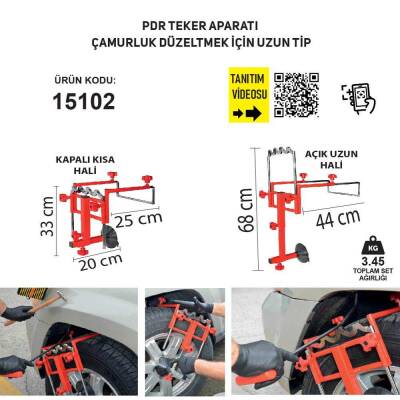 PDR TEKER APARATI
ÇAMURLUK DÜZELTMEK İÇİN UZUN TİP

ÜRÜN KODU:
15102

TANITIM VİDEOSU

KAPALI KISA HALİ

33 cm
25 cm
20 cm

AÇIK UZUN HALİ

68 cm
44 cm

KG
3.45
TOPLAM SET AĞIRLIĞI